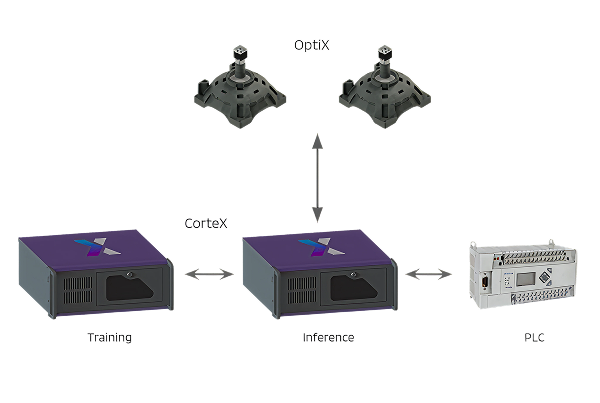 OptiX

CorteX

Training

Inference

PLC